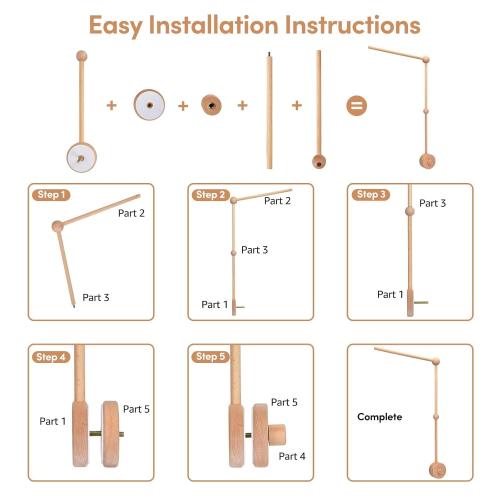 Easy Installation Instructions

+ + + + =

Step 1
Part 2
Part 3

Step 2
Part 2
Part 3
Part 1

Step 3
Part 3
Part 1

Step 4
Part 1
Part 5

Step 5
Part 5
Part 4

Complete