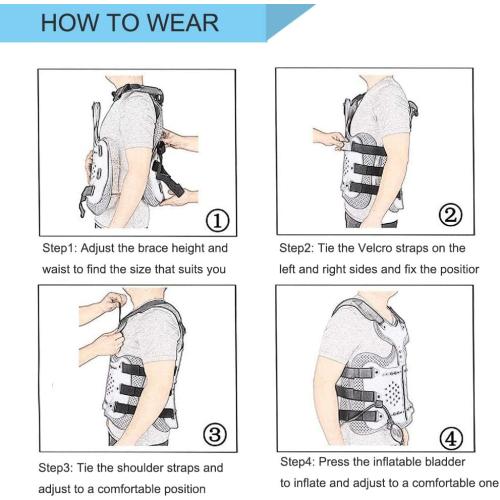 HOW TO WEAR

①

Step1: Adjust the brace height and waist to find the size that suits you

②

Step2: Tie the Velcro straps on the left and right sides and fix the positior

③

Step3: Tie the shoulder straps and adjust to a comfortable position

④

Step4: Press the inflatable bladder to inflate and adjust to a comfortable one