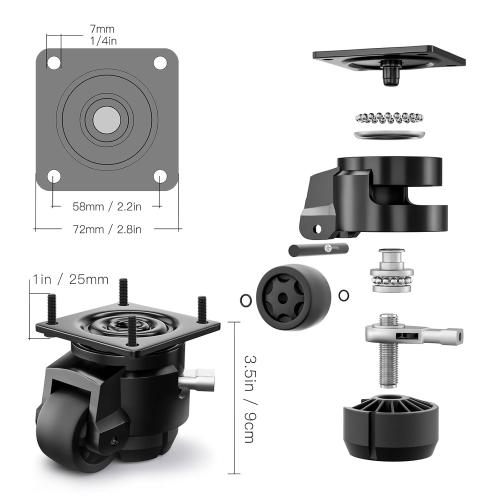 7mm
1/4in

58mm / 2.2in

72mm / 2.8in

1in / 25mm

3.5in / 9cm