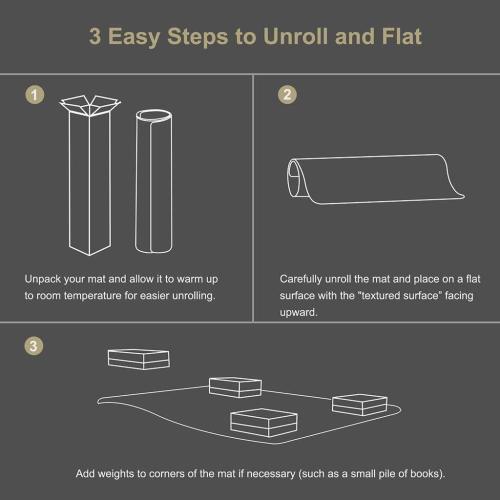 3 Easy Steps to Unroll and Flat

1

Unpack your mat and allow it to warm up to room temperature for easier unrolling.

2

Carefully unroll the mat and place on a flat surface with the "textured surface" facing upward.

3

Add weights to corners of the mat if necessary (such as a small pile of books).