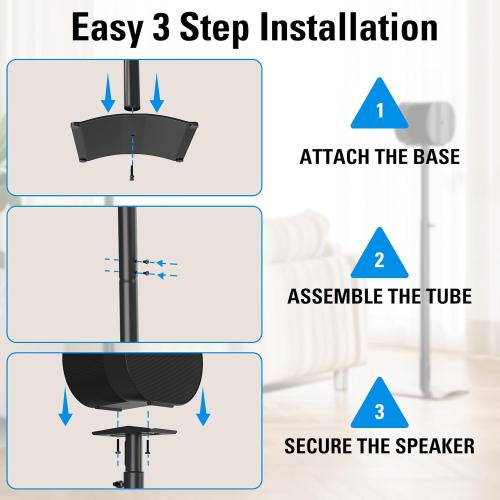 Easy 3 Step Installation

1

ATTACH THE BASE

2

ASSEMBLE THE TUBE

3

SECURE THE SPEAKER