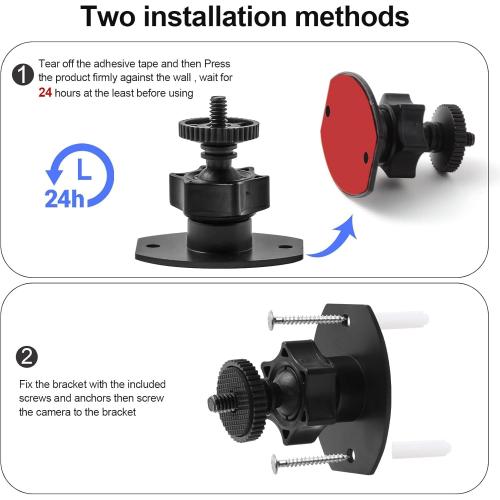 Two installation methods

1 Tear off the adhesive tape and then Press the product firmly against the wall , wait for 24 hours at the least before using

24h

2

Fix the bracket with the included screws and anchors then screw the camera to the bracket