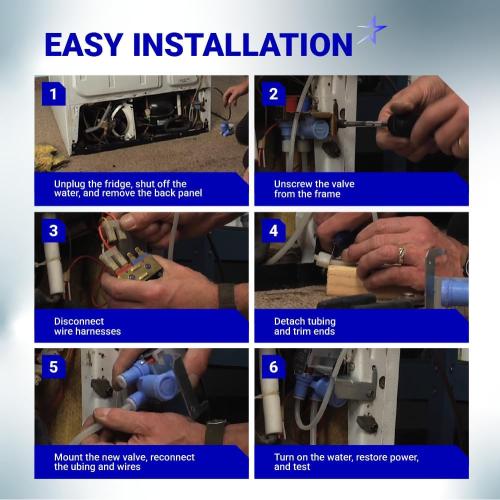 EASY INSTALLATION

1

Unplug the fridge, shut off the water, and remove the back panel

2

Unscrew the valve from the frame

3

Disconnect wire harnesses

4

Detach tubing and trim ends

5

Mount the new valve, reconnect the ubing and wires

6

Turn on the water, restore power, and test