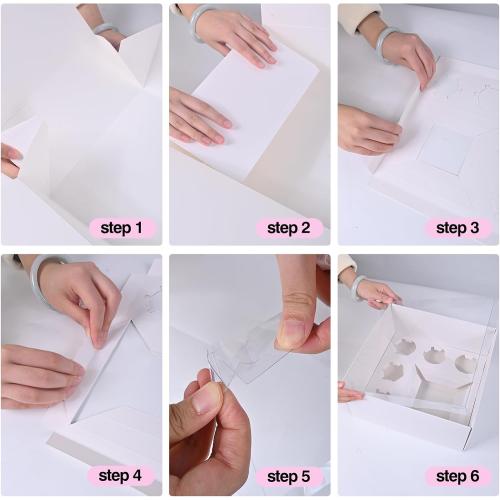 step 1

step 2

step 3

step 4

step 5

step 6