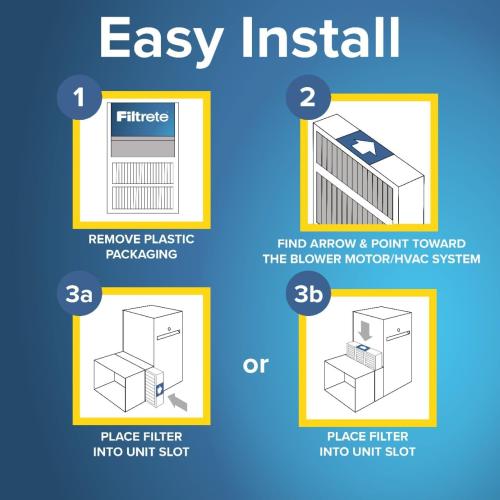 Easy Install

1

Filtrete

REMOVE PLASTIC PACKAGING

2

FIND ARROW & POINT TOWARD THE BLOWER MOTOR/HVAC SYSTEM

3a

PLACE FILTER INTO UNIT SLOT

or

3b

PLACE FILTER INTO UNIT SLOT