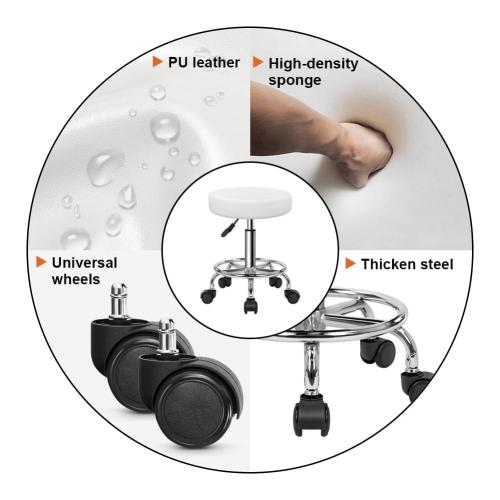 PU leather

High-density sponge

Universal wheels

Thicken steel