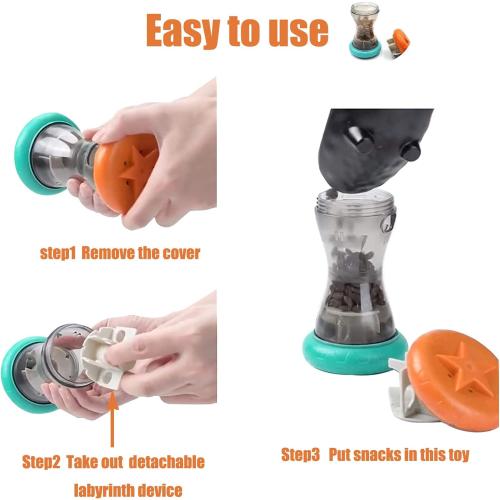 Easy to use

step1 Remove the cover

Step2 Take out detachable labyrinth device

Step3 Put snacks in this toy