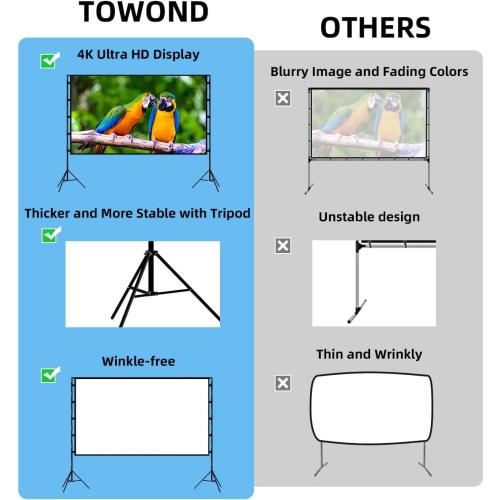 TOWOND

4K Ultra HD Display

Thicker and More Stable with Tripod

Winkle-free

OTHERS

Blurry Image and Fading Colors

Unstable design

Thin and Wrinkly