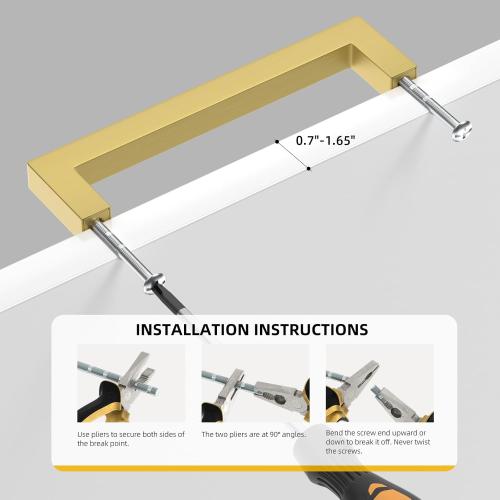 0.7"-1.65"

INSTALLATION INSTRUCTIONS

Use pliers to secure both sides of the break point.

The two pliers are at 90° angles.

Bend the screw end upward or down to break it off. Never twist the screws.