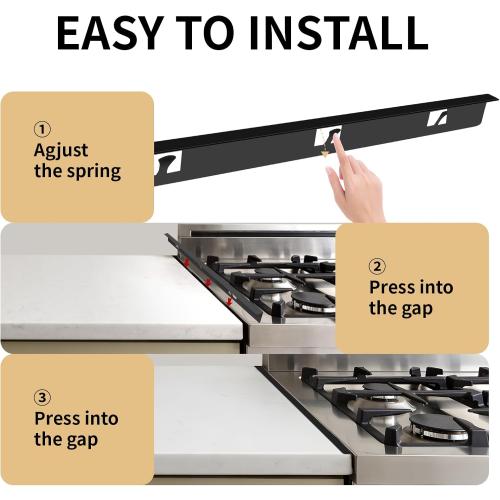 EASY TO INSTALL

①
Agjust the spring

②
Press into the gap

③
Press into the gap