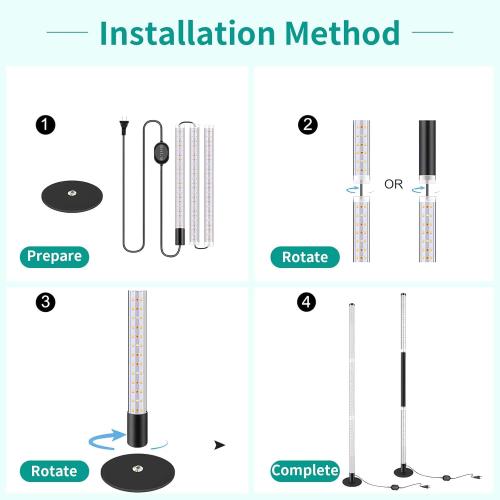 Installation Method

1

Prepare

2

OR

Rotate

3

Rotate

4

Complete