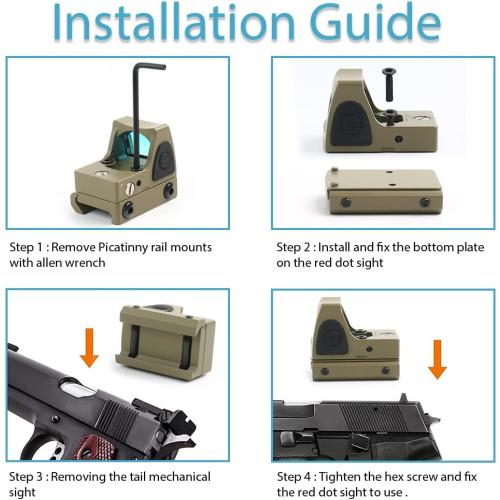 Installation Guide

Step 1 : Remove Picatinny rail mounts with allen wrench

Step 2 : Install and fix the bottom plate on the red dot sight

Step 3 : Removing the tail mechanical sight

Step 4 : Tighten the hex screw and fix the red dot sight to use .