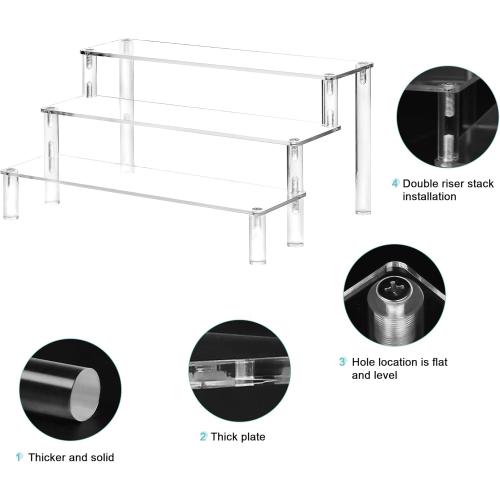 4 Double riser stack installation

3 Hole location is flat and level

2 Thick plate

1 Thicker and solid