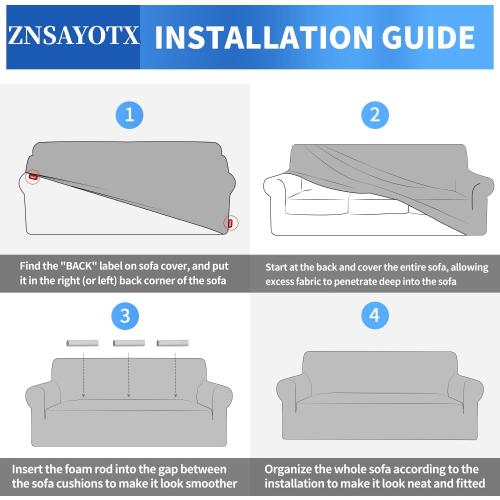 ZNSAYOTX INSTALLATION GUIDE

1

Find the "BACK" label on sofa cover, and put it in the right (or left) back corner of the sofa

2

Start at the back and cover the entire sofa, allowing excess fabric to penetrate deep into the sofa

3

Insert the foam rod into the gap between the sofa cushions to make it look smoother

4

Organize the whole sofa according to the installation to make it look neat and fitted