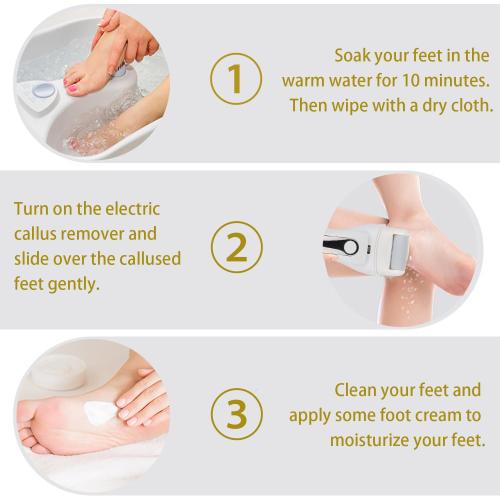 1

Soak your feet in the warm water for 10 minutes. Then wipe with a dry cloth.

Turn on the electric callus remover and slide over the callused feet gently.

2

3

Clean your feet and apply some foot cream to moisturize your feet.