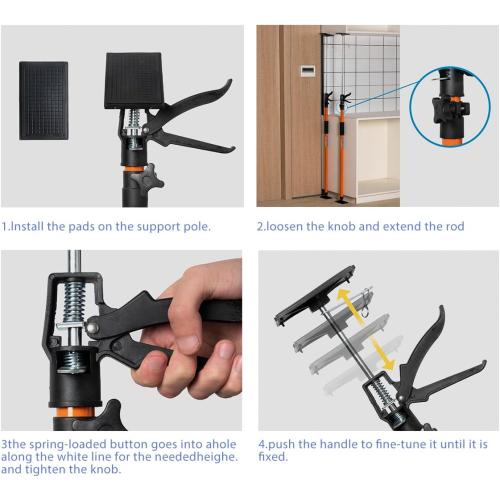 1.Install the pads on the support pole.

2.loosen the knob and extend the rod

3the spring-loaded button goes into ahole along the white line for the neededheighe. and tighten the knob.

4.push the handle to fine-tune it until it is fixed.