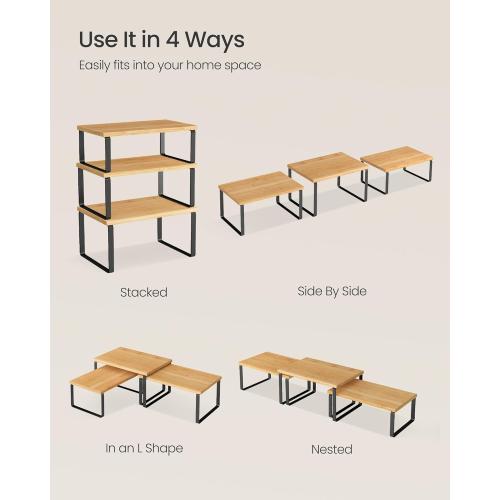 Use It in 4 Ways

Easily fits into your home space

Stacked

Side By Side

In an L Shape

Nested