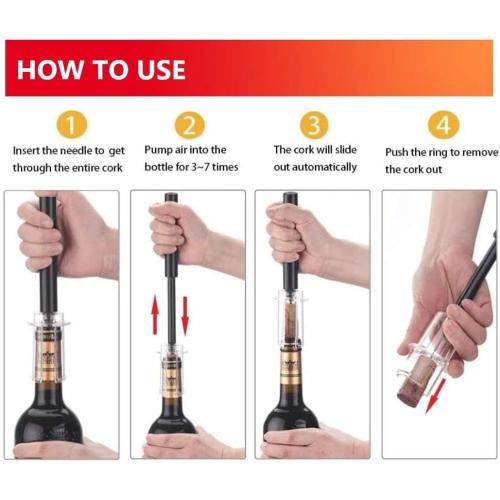 HOW TO USE

1
Insert the needle to get through the entire cork

2
Pump air into the bottle for 3~7 times

3
The cork will slide out automatically

4
Push the ring to remove the cork out