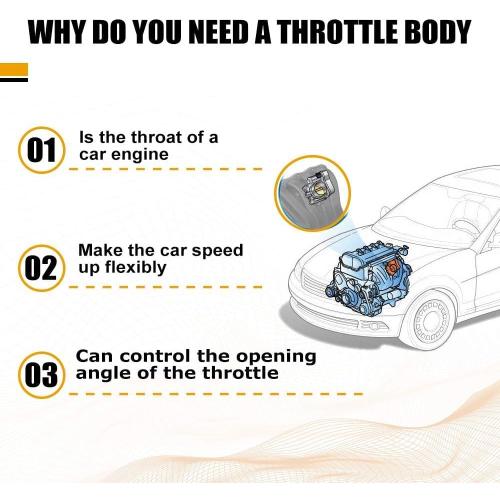 WHY DO YOU NEED A THROTTLE BODY

01 Is the throat of a car engine

02 Make the car speed up flexibly

03 Can control the opening angle of the throttle