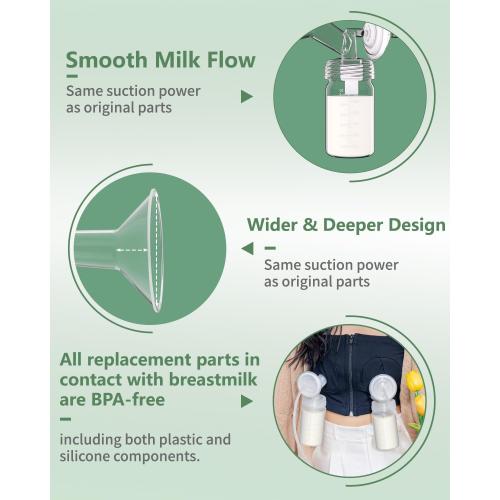 Smooth Milk Flow

Same suction power as original parts

Wider & Deeper Design

Same suction power as original parts

All replacement parts in contact with breastmilk are BPA-free

including both plastic and silicone components.