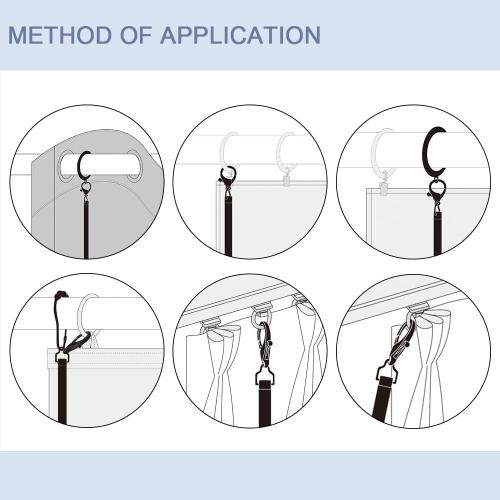 METHOD OF APPLICATION