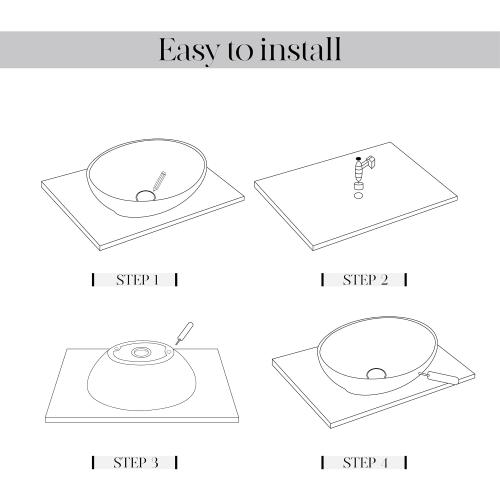 Easy to install

STEP 1

STEP 2

STEP 3

STEP 4