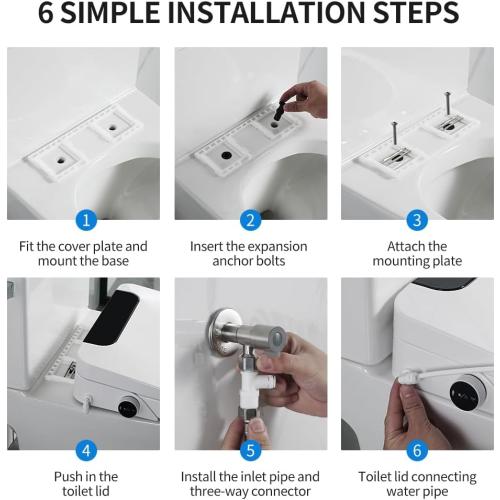 6 SIMPLE INSTALLATION STEPS

1

Fit the cover plate and mount the base

2

Insert the expansion anchor bolts

3

Attach the mounting plate

4

Push in the toilet lid

5

Install the inlet pipe and three-way connector

6

Toilet lid connecting water pipe