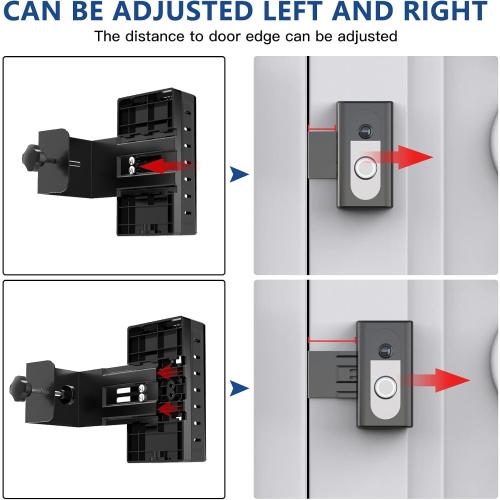 CAN BE ADJUSTED LEFT AND RIGHT

The distance to door edge can be adjusted