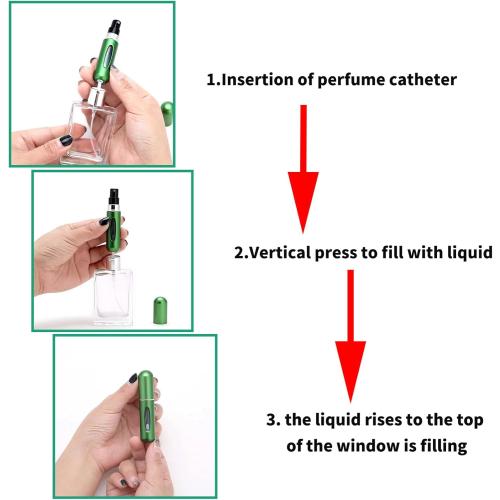 1.Insertion of perfume catheter

2.Vertical press to fill with liquid

3. the liquid rises to the top of the window is filling