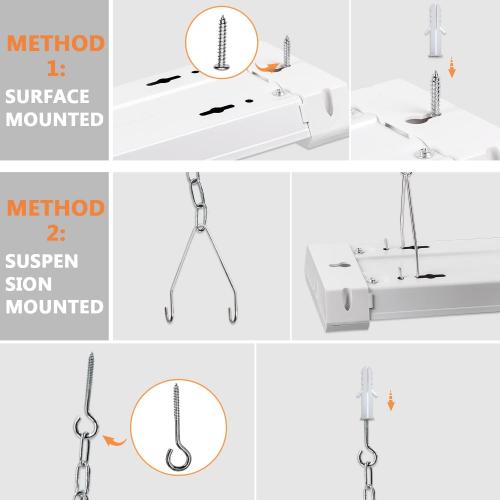 METHOD 1:
SURFACE MOUNTED

METHOD 2:
SUSPEN SION MOUNTED