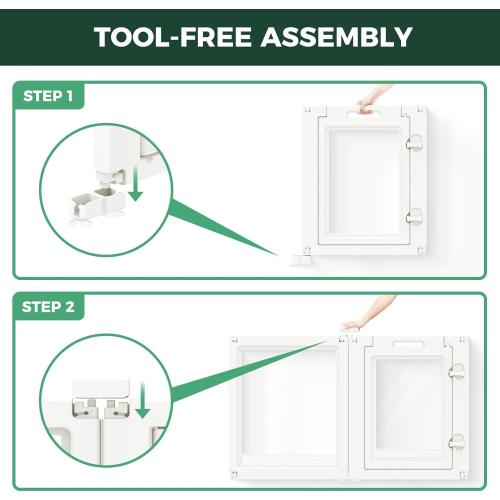 TOOL-FREE ASSEMBLY

STEP 1

STEP 2