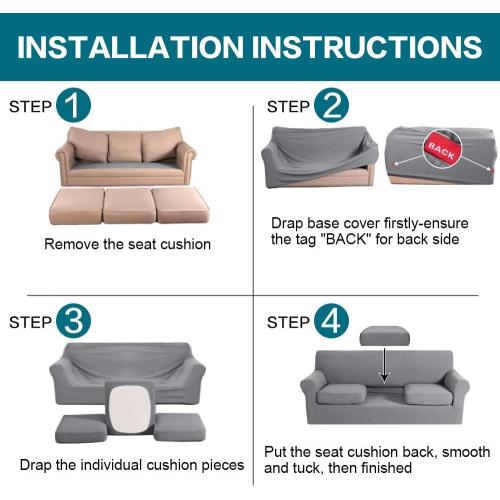 INSTALLATION INSTRUCTIONS

STEP 1

Remove the seat cushion

STEP 2

BACK

Drap base cover firstly-ensure the tag "BACK" for back side

STEP 3

Drap the individual cushion pieces

STEP 4

Put the seat cushion back, smooth and tuck, then finished