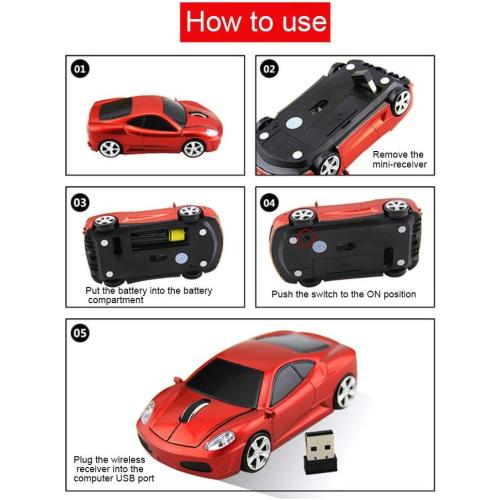 How to use

01

02

Remove the mini-receiver

03

Put the battery into the battery compartment

04

Push the switch to the ON position

05

Plug the wireless receiver into the computer USB port