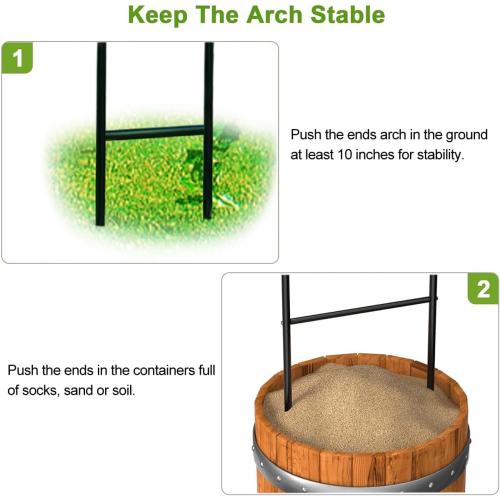 Keep The Arch Stable

1

Push the ends arch in the ground at least 10 inches for stability.

2

Push the ends in the containers full of socks, sand or soil.