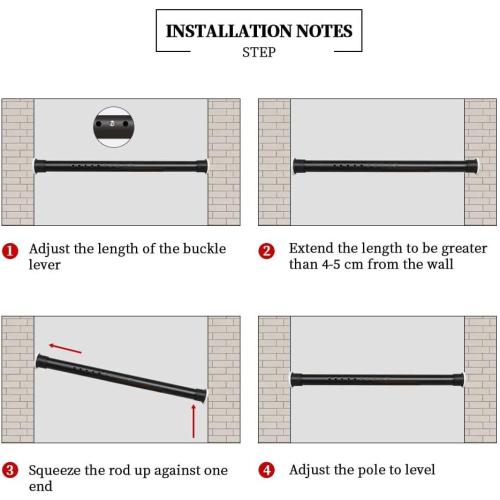 INSTALLATION NOTES
STEP

1 Adjust the length of the buckle lever

2 Extend the length to be greater than 4-5 cm from the wall

3 Squeeze the rod up against one end

4 Adjust the pole to level