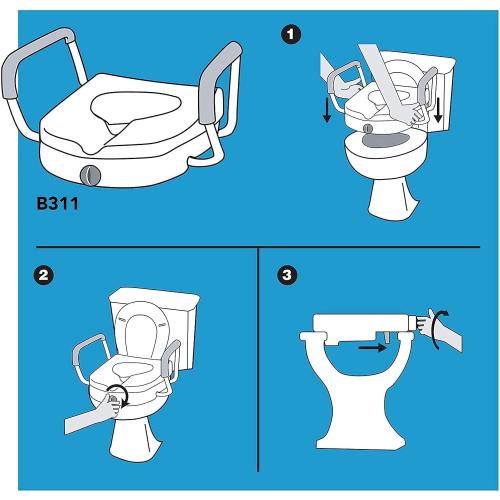 B311

1

2

3