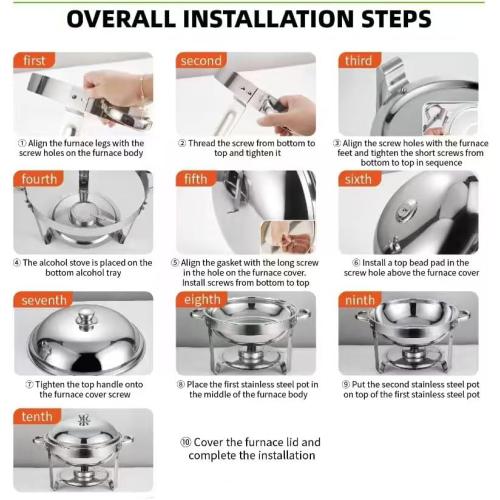 OVERALL INSTALLATION STEPS

first

① Align the furnace legs with the screw holes on the furnace body

second

② Thread the screw from bottom to top and tighten it

third

③ Align the screw holes with the furnace feet and tighten the short screws from bottom to top in sequence

fourth

④ The alcohol stove is placed on the bottom alcohol tray

fifth

⑤ Align the gasket with the long screw in the hole on the furnace cover. Install screws from bottom to top

sixth

⑥ Install a top bead pad in the screw hole above the furnace cover

seventh

⑦ Tighten the top handle onto the furnace cover screw

eighth

⑧ Place the first stainless steel pot in the middle of the furnace body

ninth

⑨ Put the second stainless steel pot on top of the first stainless steel pot

tenth

⑩ Cover the furnace lid and complete the installation