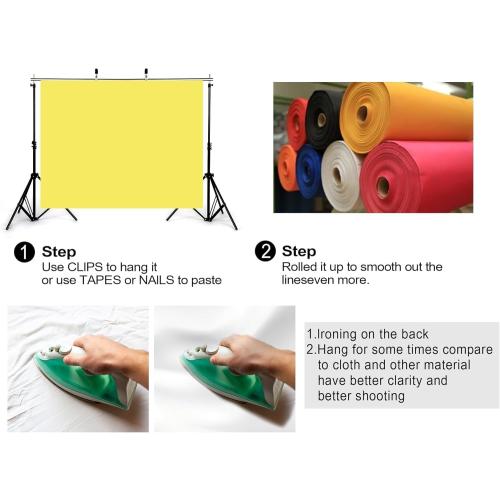 1 Step
Use CLIPS to hang it
or use TAPES or NAILS to paste

2 Step
Rolled it up to smooth out the lineseven more.

1.Ironing on the back
2.Hang for some times compare to cloth and other material have better clarity and better shooting