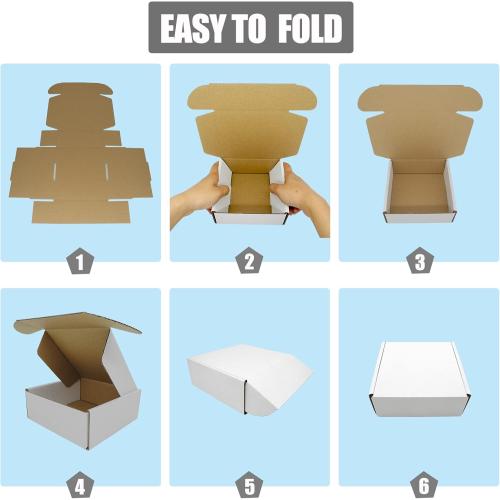 EASY TO FOLD

1

2

3

4

5

6