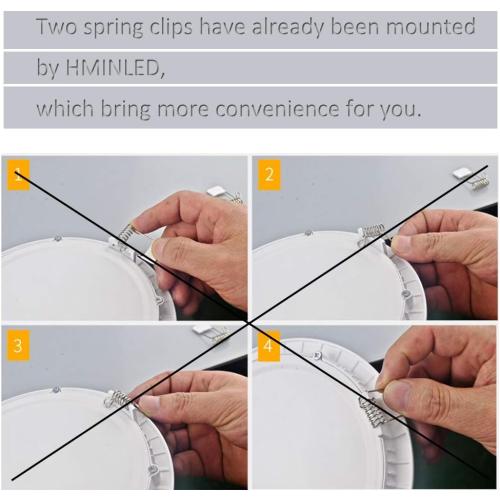 Two spring clips have already been mounted

by HMINLED,

which bring more convenience for you.

1

2

3

4