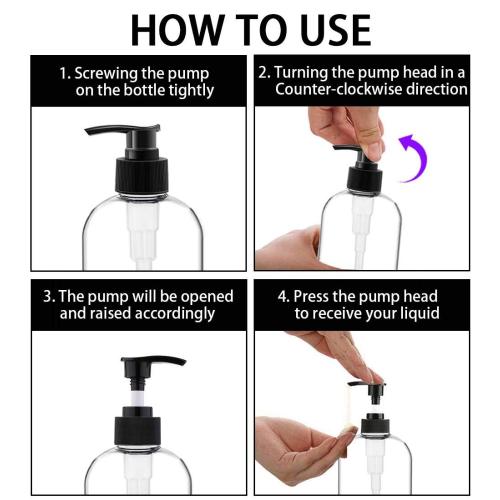 HOW TO USE

1. Screwing the pump on the bottle tightly

2. Turning the pump head in a Counter-clockwise direction

3. The pump will be opened and raised accordingly

4. Press the pump head to receive your liquid