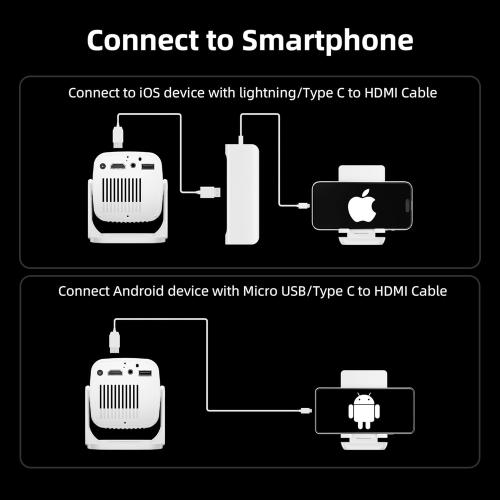 Connect to Smartphone

Connect to iOS device with lightning/Type C to HDMI Cable

Connect Android device with Micro USB/Type C to HDMI Cable