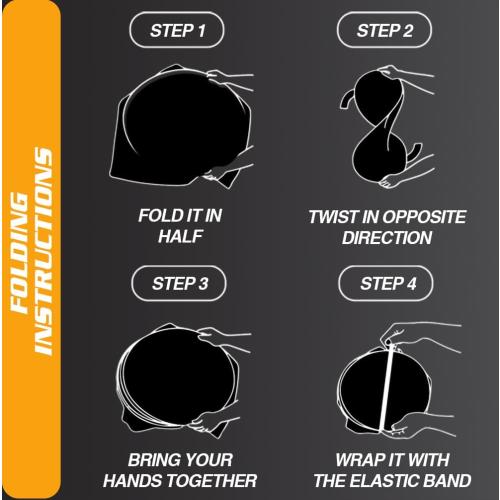 FOLDING INSTRUCTIONS

STEP 1

FOLD IT IN HALF

STEP 2

TWIST IN OPPOSITE DIRECTION

STEP 3

BRING YOUR HANDS TOGETHER

STEP 4

WRAP IT WITH THE ELASTIC BAND