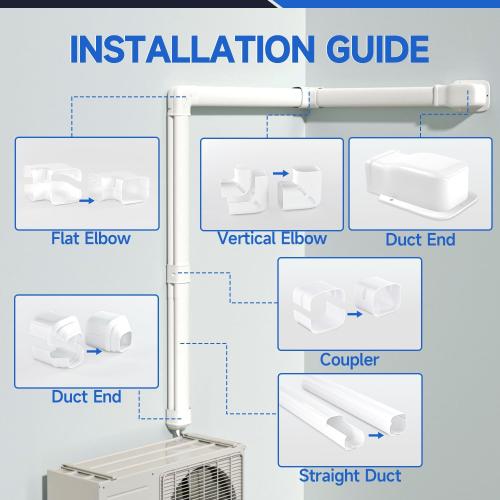 INSTALLATION GUIDE

Flat Elbow

Vertical Elbow

Duct End

Coupler

Duct End

Straight Duct