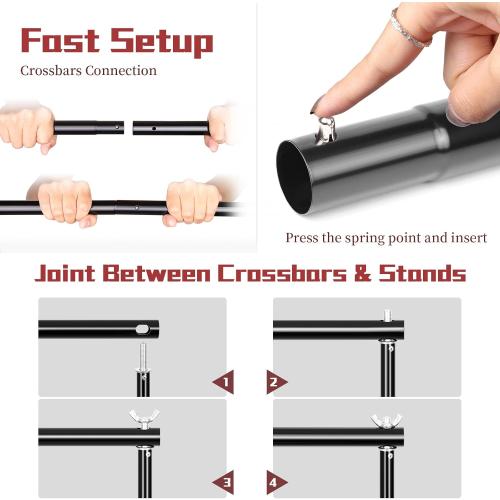 Fast Setup
Crossbars Connection

Press the spring point and insert

Joint Between Crossbars & Stands

1

2

3

4