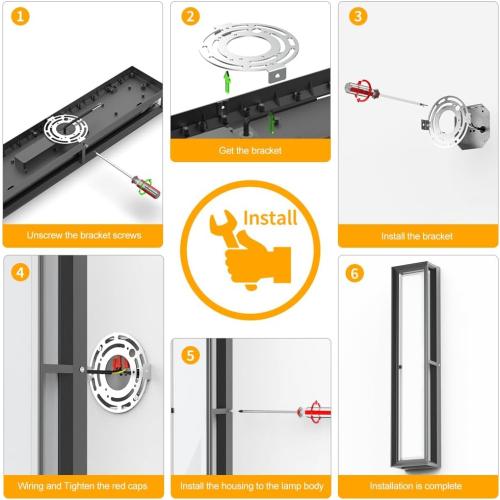 1

Unscrew the bracket screws

2

Get the bracket

3

Install the bracket

Install

4

Wiring and Tighten the red caps

5

Install the housing to the lamp body

6

Installation is complete