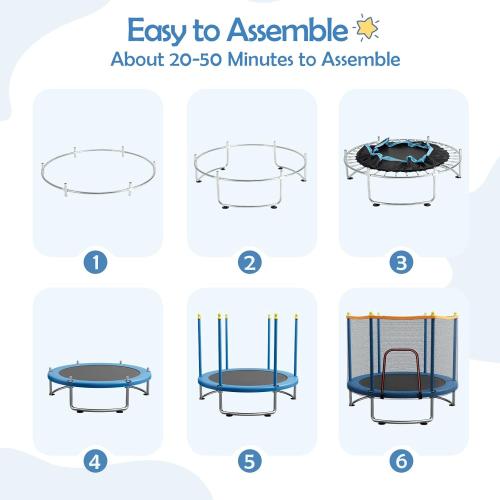 Easy to Assemble

About 20-50 Minutes to Assemble

1

2

3

4

5

6