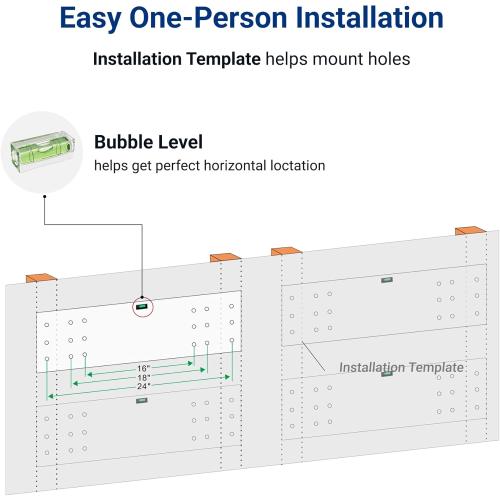 Easy One-Person Installation

Installation Template helps mount holes

Bubble Level
helps get perfect horizontal loctation

16"
18"
24"

Installation Template