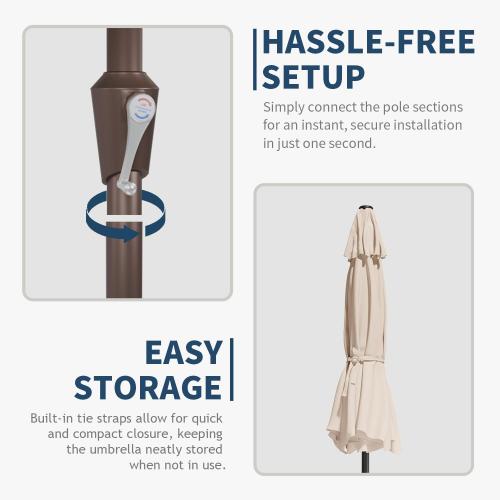 HASSLE-FREE SETUP

Simply connect the pole sections for an instant, secure installation in just one second.

EASY STORAGE

Built-in tie straps allow for quick and compact closure, keeping the umbrella neatly stored when not in use.