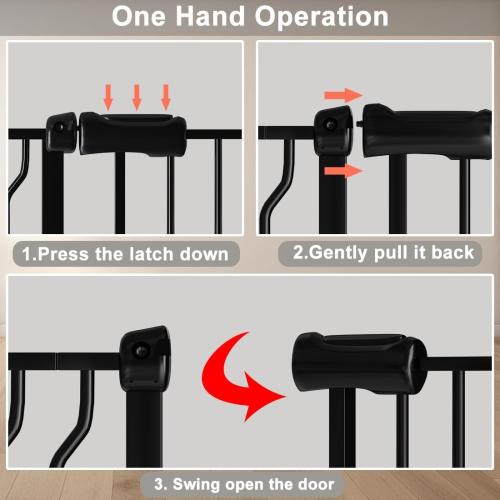 One Hand Operation

1.Press the latch down

2.Gently pull it back

3. Swing open the door